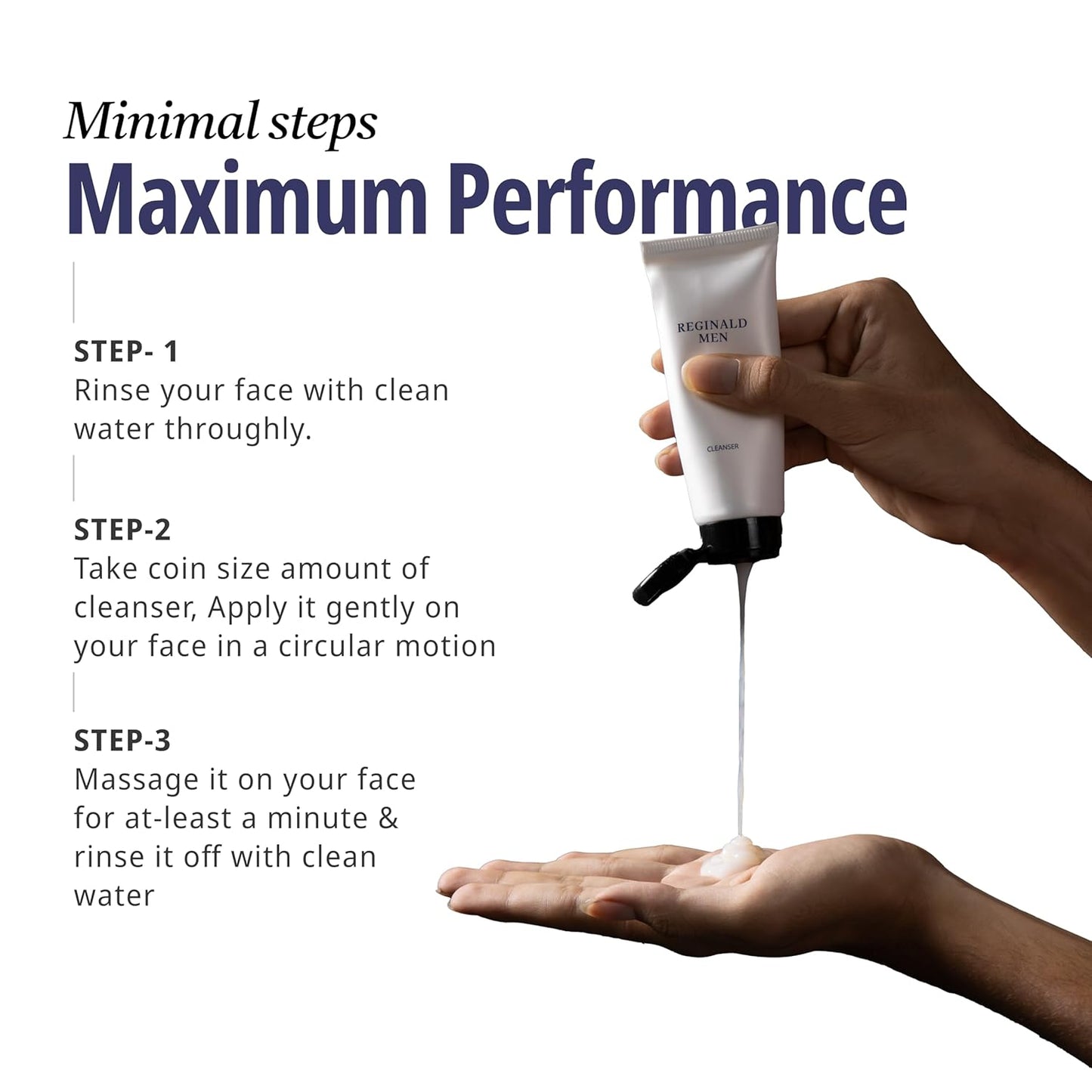 Minimal steps
Maximum Performance

STEP- 1
Rinse your face with clean water throughly.

STEP-2
Take coin size amount of cleanser, Apply it gently on your face in a circular motion

STEP-3
Massage it on your face for at-least a minute & rinse it off with clean water

REGINALD MEN

CLEANSER